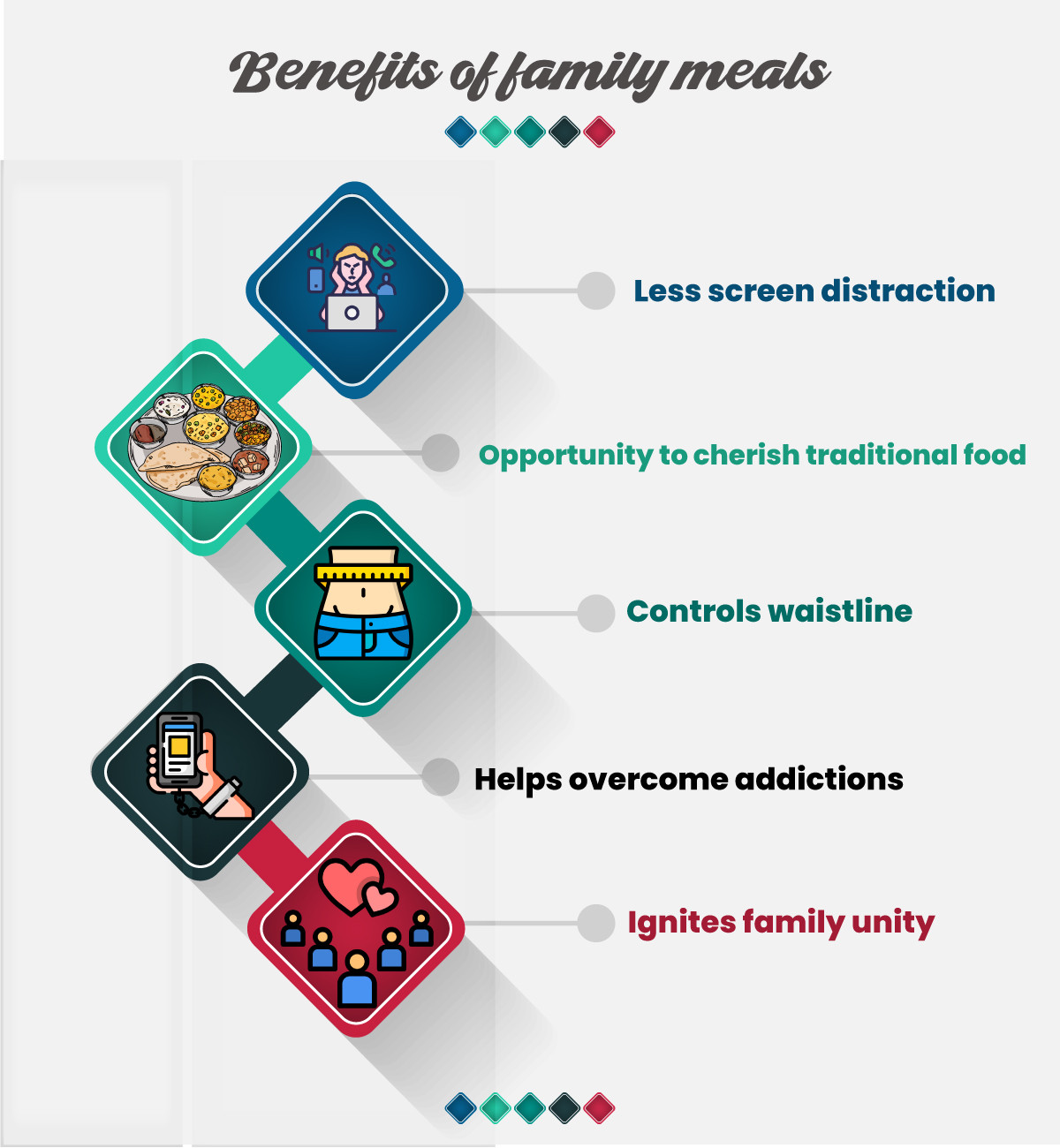 Benefits of family meals

Less screen distraction

Opportunity to cherish traditional food

Controls waistline

Helps overcome addictions

Ignites family unity